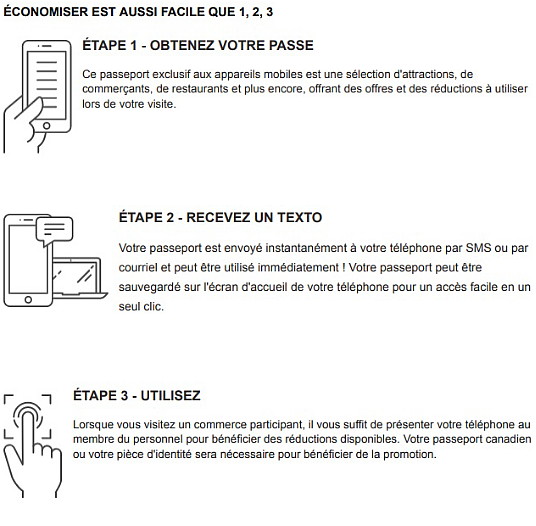 ÉCONOMISER EST AUSSI FACILE QUE 1, 2, 3

ÉTAPE 1 - OBTENEZ VOTRE PASSE

Ce passeport exclusif aux appareils mobiles est une sélection d'attractions, de commerçants, de restaurants et plus encore, offrant des offres et des réductions à utiliser lors de votre visite.

ÉTAPE 2 - RECEVEZ UN TEXTO

Votre passeport est envoyé instantanément à votre téléphone par SMS ou par courriel et peut être utilisé immédiatement ! Votre passeport peut être sauvegardé sur l'écran d'accueil de votre téléphone pour un accès facile en un seul clic.

ÉTAPE 3 - UTILISEZ

Lorsque vous visitez un commerce participant, il vous suffit de présenter votre téléphone au membre du personnel pour bénéficier des réductions disponibles. Votre passeport canadien ou votre pièce d'identité sera nécessaire pour bénéficier de la promotion.